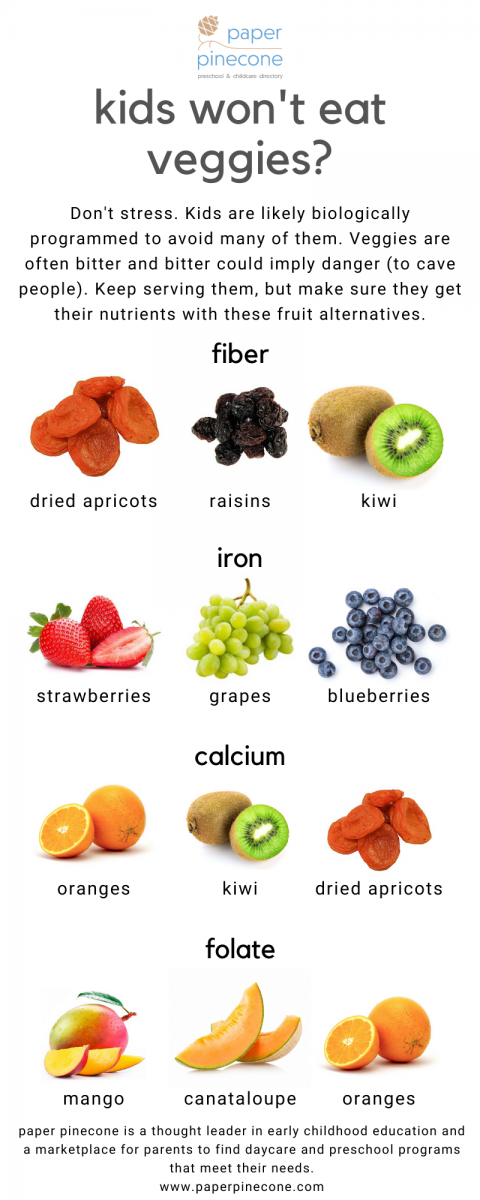 paper pinecone
preschool & childcare directory

kids won't eat veggies?

Don't stress. Kids are likely biologically programmed to avoid many of them. Veggies are often bitter and bitter could imply danger (to cave people). Keep serving them, but make sure they get their nutrients with these fruit alternatives.

fiber

dried apricots raisins kiwi

iron

strawberries grapes blueberries

calcium

oranges kiwi dried apricots

folate

mango canataloupe oranges

paper pinecone is a thought leader in early childhood education and a marketplace for parents to find daycare and preschool programs that meet their needs.
www.paperpinecone.com