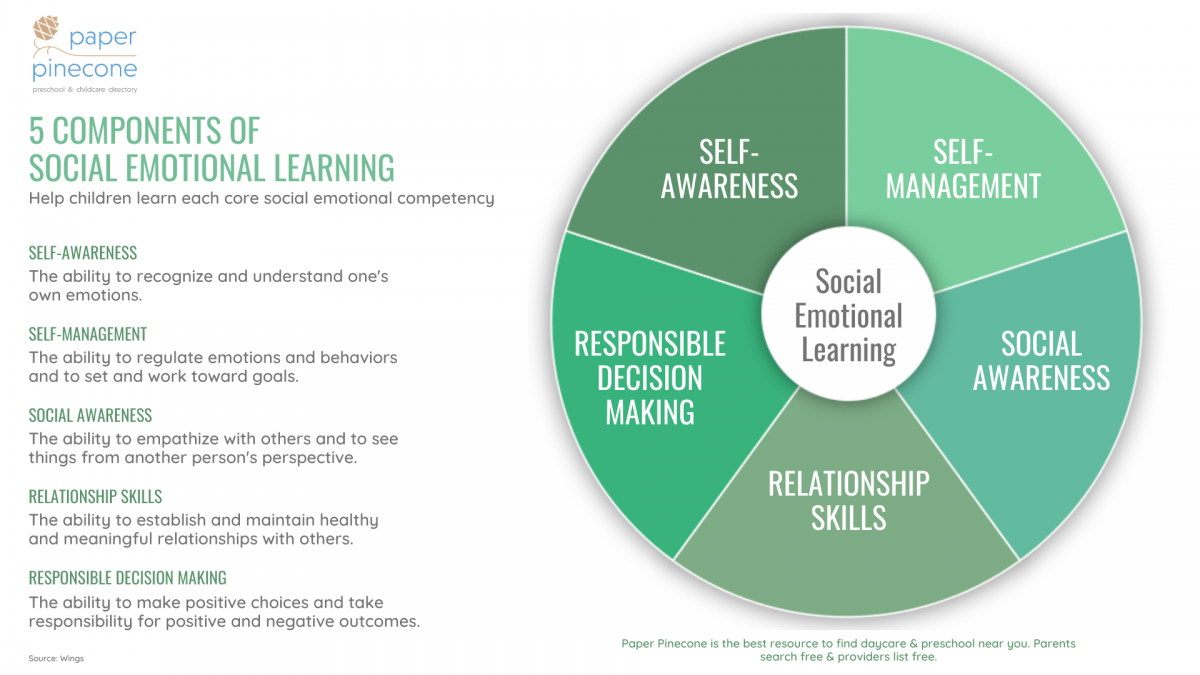 paper
pinecone
preschool & childcare directory

5 COMPONENTS OF
SOCIAL EMOTIONAL LEARNING

Help children learn each core social emotional competency

SELF-AWARENESS
The ability to recognize and understand one's own emotions.

SELF-MANAGEMENT
The ability to regulate emotions and behaviors and to set and work toward goals.

SOCIAL AWARENESS
The ability to empathize with others and to see things from another person's perspective.

RELATIONSHIP SKILLS
The ability to establish and maintain healthy and meaningful relationships with others.

RESPONSIBLE DECISION MAKING
The ability to make positive choices and take responsibility for positive and negative outcomes.

Source: Wings

SELF-AWARENESS

SELF-MANAGEMENT

Social Emotional Learning

RESPONSIBLE DECISION MAKING

SOCIAL AWARENESS

RELATIONSHIP SKILLS

Paper Pinecone is the best resource to find daycare & preschool near you. Parents search free & providers list free.