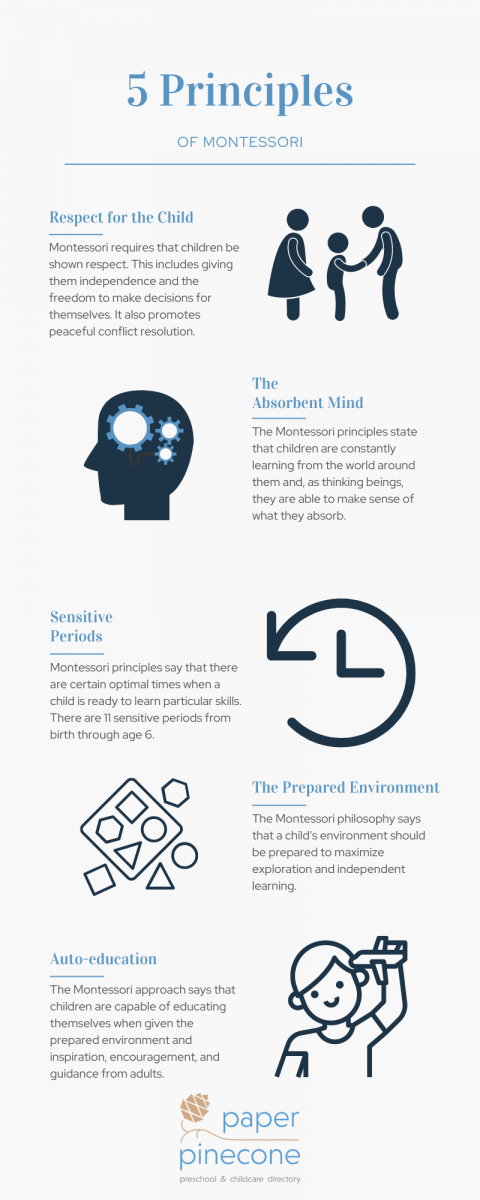 5 Principles

OF MONTESSORI

Respect for the Child

Montessori requires that children be shown respect. This includes giving them independence and the freedom to make decisions for themselves. It also promotes peaceful conflict resolution.

The Absorbent Mind

The Montessori principles state that children are constantly learning from the world around them and, as thinking beings, they are able to make sense of what they absorb.

Sensitive Periods

Montessori principles say that there are certain optimal times when a child is ready to learn particular skills. There are 11 sensitive periods from birth through age 6.

The Prepared Environment

The Montessori philosophy says that a child's environment should be prepared to maximize exploration and independent learning.

Auto-education

The Montessori approach says that children are capable of educating themselves when given the prepared environment and inspiration, encouragement, and guidance from adults.

paper pinecone
preschool & childcare directory