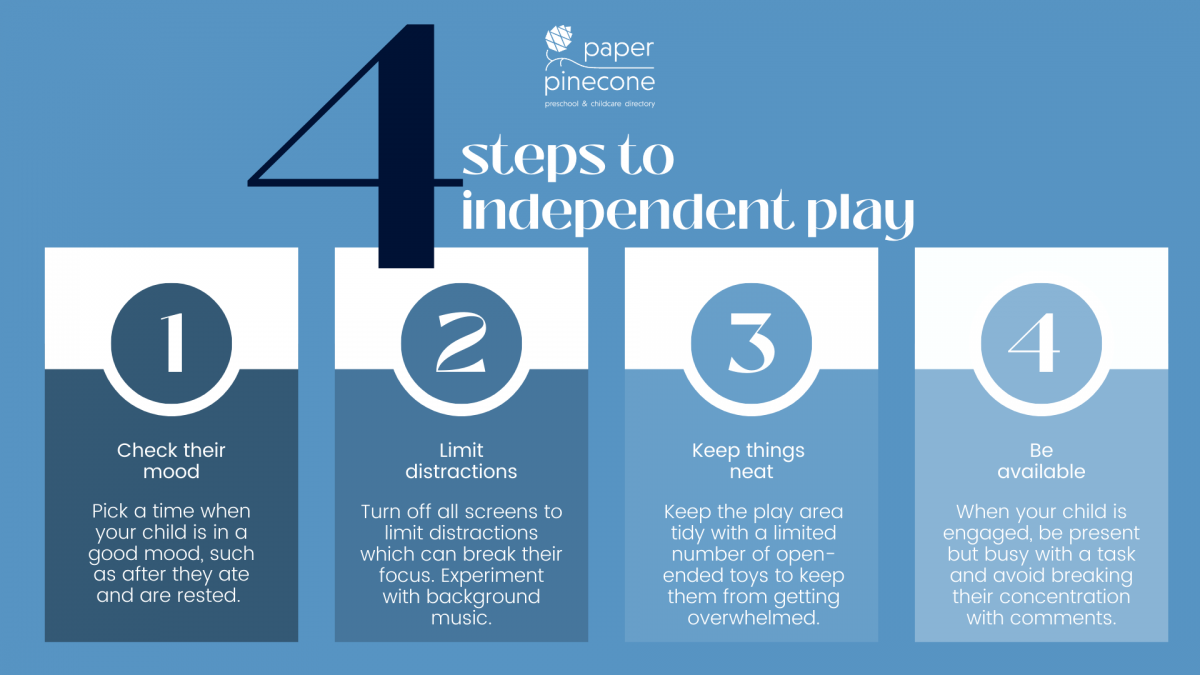 paper pinecone
preschool & childcare directory

4 steps to independent play

1

Check their mood

Pick a time when your child is in a good mood, such as after they ate and are rested.

2

Limit distractions

Turn off all screens to limit distractions which can break their focus. Experiment with background music.

3

Keep things neat

Keep the play area tidy with a limited number of open-ended toys to keep them from getting overwhelmed.

4

Be available

When your child is engaged, be present but busy with a task and avoid breaking their concentration with comments.